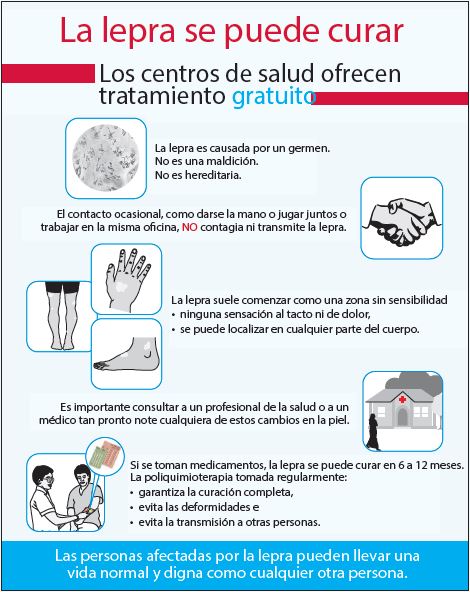 La lepra se puede curar

Los centros de salud ofrecen tratamiento gratuito

La lepra es causada por un germen.
No es una maldición.
No es hereditaria.

El contacto ocasional, como darse la mano o jugar juntos o trabajar en la misma oficina, NO contagia ni transmite la lepra.

La lepra suele comenzar como una zona sin sensibilidad
• ninguna sensación al tacto ni de dolor,
• se puede localizar en cualquier parte del cuerpo.

Es importante consultar a un profesional de la salud o a un médico tan pronto note cualquiera de estos cambios en la piel.

Si se toman medicamentos, la lepra se puede curar en 6 a 12 meses.
La poliquimioterapia tomada regularmente:
• garantiza la curación completa,
• evita las deformidades e
• evita la transmisión a otras personas.

Las personas afectadas por la lepra pueden llevar una vida normal y digna como cualquier otra persona.